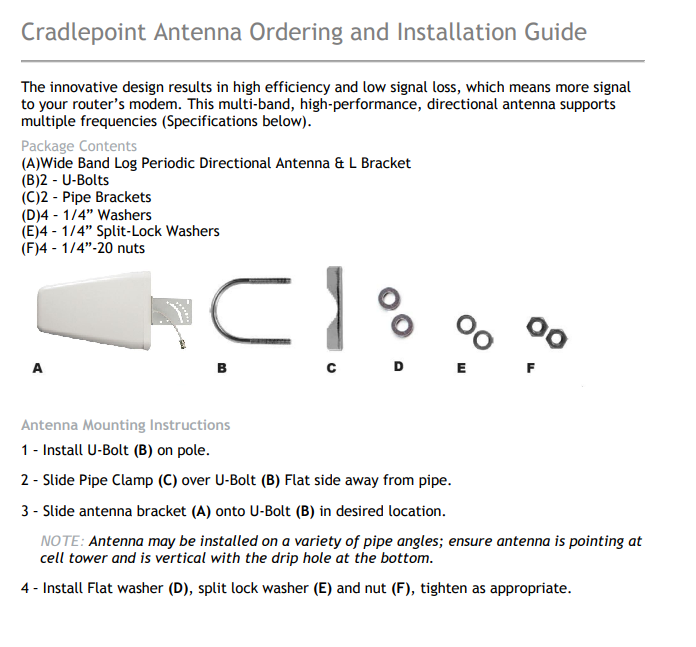 Cradlepoint Antenna Ordering and Installation Guide

The innovative design results in high efficiency and low signal loss, which means more signal to your router's modem. This multi-band, high-performance, directional antenna supports multiple frequencies (Specifications below).

Package Contents
(A)Wide Band Log Periodic Directional Antenna & L Bracket
(B)2 - U-Bolts
(C)2 - Pipe Brackets
(D)4 - 1/4" Washers
(E)4 - 1/4" Split-Lock Washers
(F)4 - 1/4"-20 nuts

A B C D E F

Antenna Mounting Instructions

1 - Install U-Bolt (B) on pole.

2 - Slide Pipe Clamp (C) over U-Bolt (B) Flat side away from pipe.

3 - Slide antenna bracket (A) onto U-Bolt (B) in desired location.

NOTE: Antenna may be installed on a variety of pipe angles; ensure antenna is pointing at cell tower and is vertical with the drip hole at the bottom.

4 - Install Flat washer (D), split lock washer (E) and nut (F), tighten as appropriate.